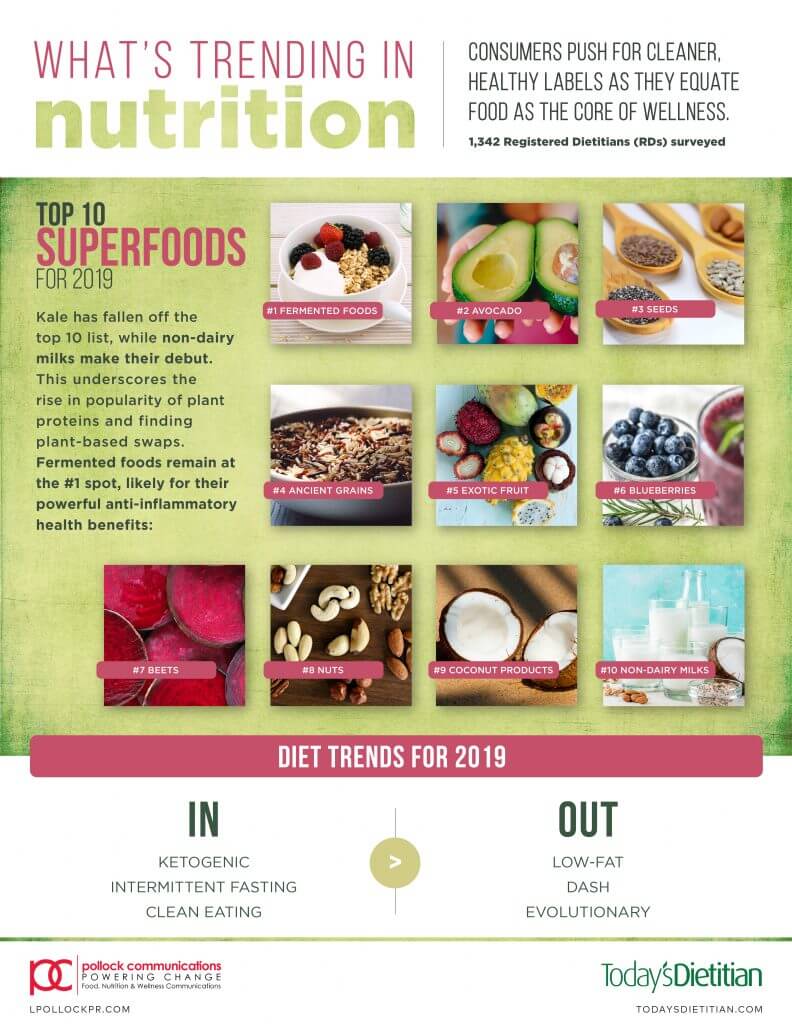 WHAT'S TRENDING IN
nutrition

CONSUMERS PUSH FOR CLEANER, HEALTHY LABELS AS THEY EQUATE FOOD AS THE CORE OF WELLNESS.

1,342 Registered Dietitians (RDs) surveyed

TOP 10
SUPERFOODS
FOR 2019

Kale has fallen off the top 10 list, while non-dairy milks make their debut. This underscores the rise in popularity of plant proteins and finding plant-based swaps. Fermented foods remain at the #1 spot, likely for their powerful anti-inflammatory health benefits:

#1 FERMENTED FOODS

#2 AVOCADO

#3 SEEDS

#4 ANCIENT GRAINS

#5 EXOTIC FRUIT

#6 BLUEBERRIES

#7 BEETS

#8 NUTS

#9 COCONUT PRODUCTS

#10 NON-DAIRY MILKS

DIET TRENDS FOR 2019

IN

KETOGENIC
INTERMITTENT FASTING
CLEAN EATING

>

OUT

LOW-FAT
DASH
EVOLUTIONARY

pc pollock communications
POWERING CHANGE
Food, Nutrition & Wellness Communications
LPOLLOCKPR.COM

Today's Dietitian
TODAYSDIETITIAN.COM